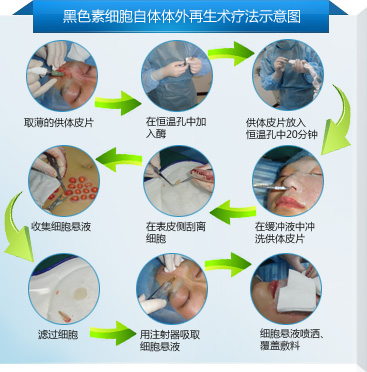 黑色素细胞自体体外再生术疗法示意图

取薄的供体皮片

在恒温孔中加入酶

供体皮片放入恒温孔中20分钟

在缓冲液中冲洗供体皮片

在表皮侧刮离细胞

收集细胞悬液

滤过细胞

用注射器吸取细胞悬液

细胞悬液喷洒、覆盖敷料